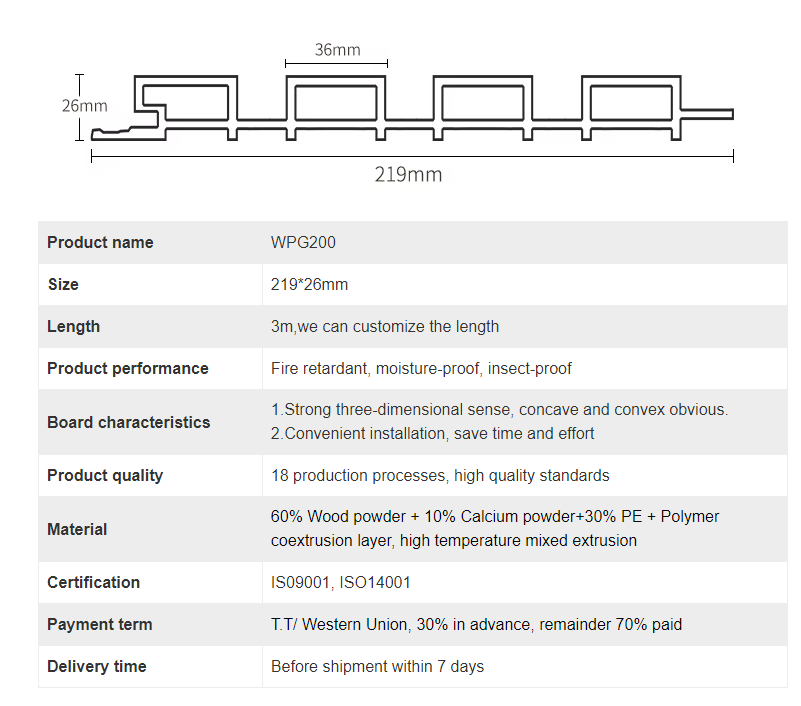 36mm

26mm

219mm

| Product name | WPG200 |
|---|---|
| Size | 219*26mm |
| Length | 3m,we can customize the length |
| Product performance | Fire retardant, moisture-proof, insect-proof |
| Board characteristics | 1.Strong three-dimensional sense, concave and convex obvious. 2.Convenient installation, save time and effort |
| Product quality | 18 production processes, high quality standards |
| Material | 60% Wood powder + 10% Calcium powder+30% PE + Polymer coextrusion layer, high temperature mixed extrusion |
| Certification | IS09001, ISO14001 |
| Payment term | T.T/ Western Union, 30% in advance, remainder 70% paid |
| Delivery time | Before shipment within 7 days |